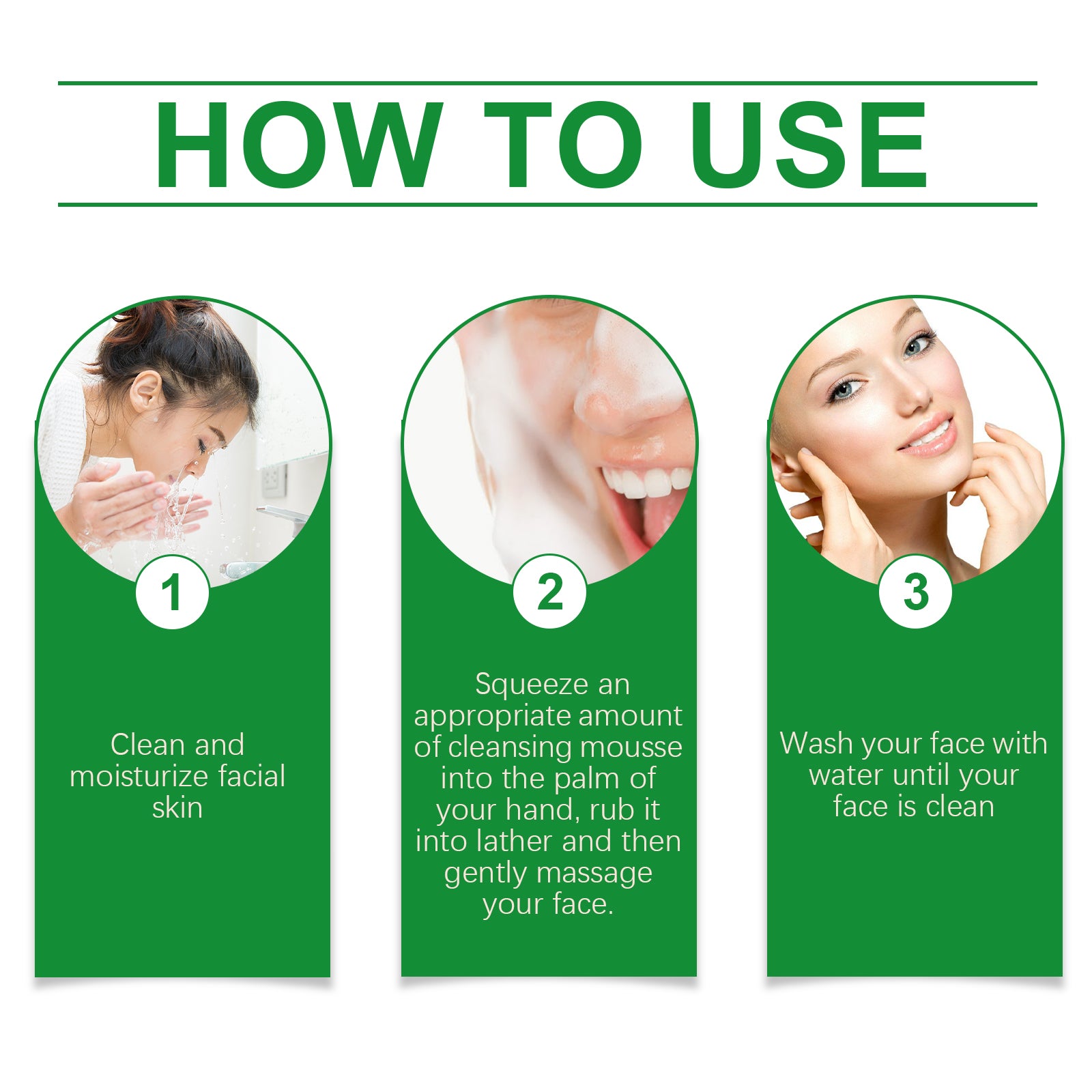 HOW TO USE

1

Clean and moisturize facial skin

2

Squeeze an appropriate amount of cleansing mousse into the palm of your hand, rub it into lather and then gently massage your face.

3

Wash your face with water until your face is clean